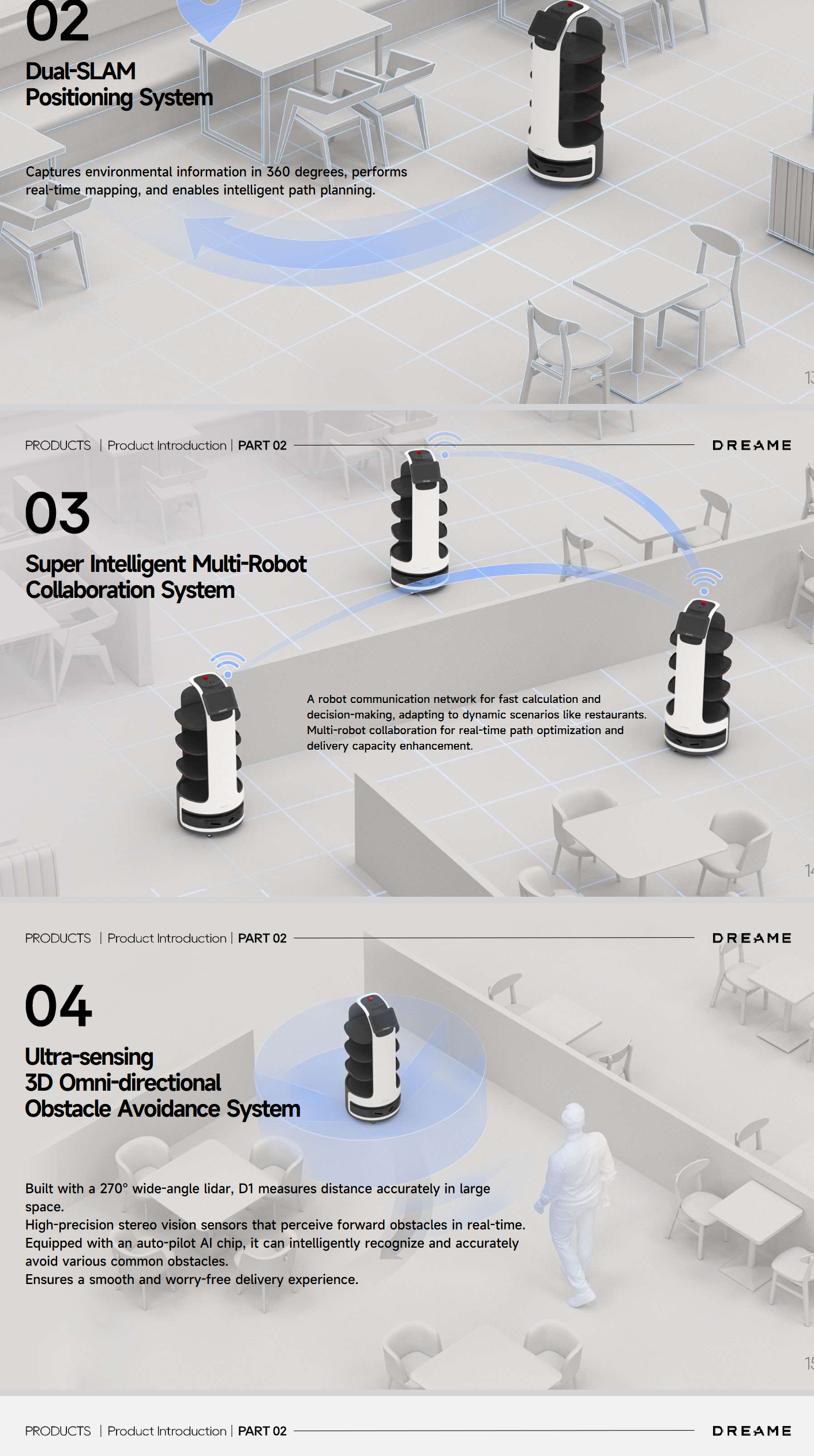 02

Dual-SLAM Positioning System

Captures environmental information in 360 degrees, performs real-time mapping, and enables intelligent path planning.

13

PRODUCTS | Product Introduction | PART 02

DREAME

03

Super Intelligent Multi-Robot Collaboration System

A robot communication network for fast calculation and decision-making, adapting to dynamic scenarios like restaurants. Multi-robot collaboration for real-time path optimization and delivery capacity enhancement.

14

PRODUCTS | Product Introduction | PART 02

DREAME

04

Ultra-sensing 3D Omni-directional Obstacle Avoidance System

Built with a 270° wide-angle lidar, D1 measures distance accurately in large space.
High-precision stereo vision sensors that perceive forward obstacles in real-time.
Equipped with an auto-pilot AI chip, it can intelligently recognize and accurately avoid various common obstacles.
Ensures a smooth and worry-free delivery experience.

15

PRODUCTS | Product Introduction | PART 02

DREAME