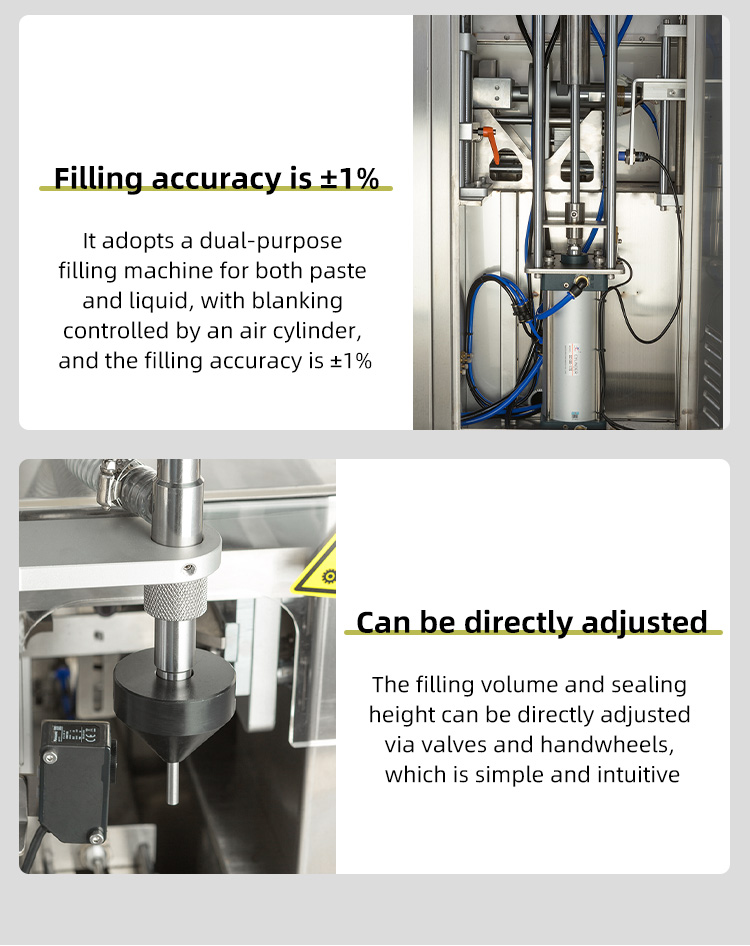 Filling accuracy is ±1%

It adopts a dual-purpose filling machine for both paste and liquid, with blanking controlled by an air cylinder, and the filling accuracy is ±1%

Can be directly adjusted

The filling volume and sealing height can be directly adjusted via valves and handwheels, which is simple and intuitive